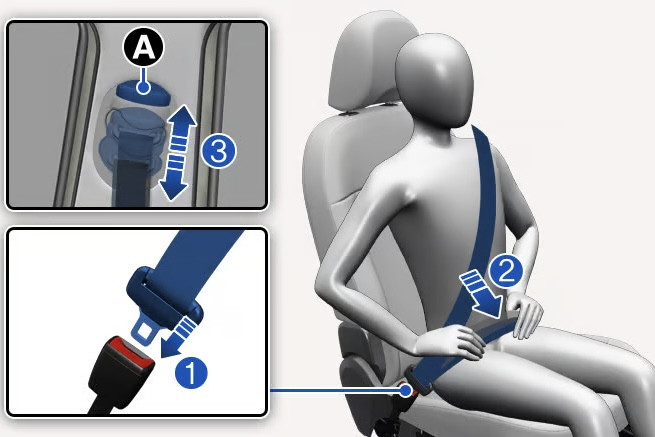 A
3
1
2